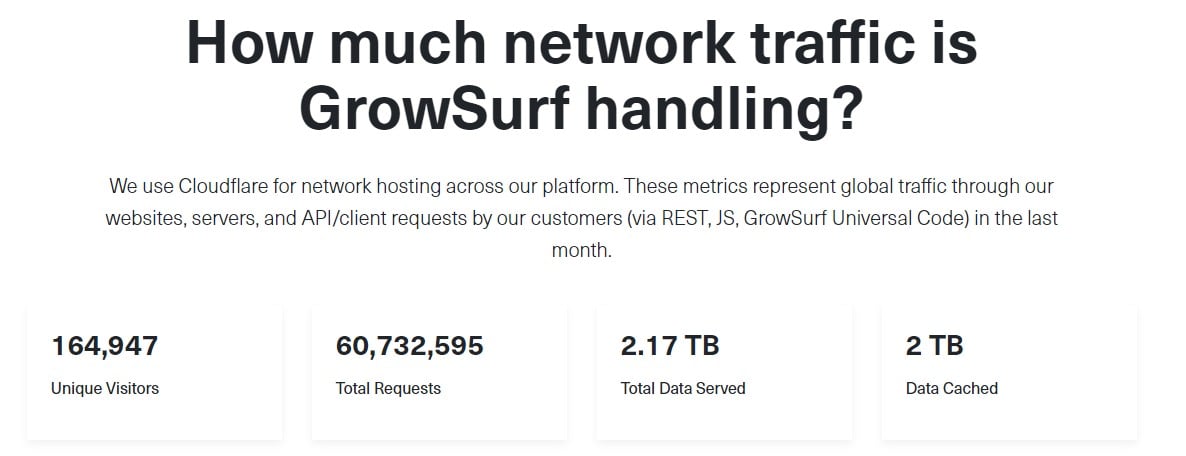 How much network traffic is GrowSurf handling?

We use Cloudflare for network hosting across our platform. These metrics represent global traffic through our websites, servers, and API/client requests by our customers (via REST, JS, GrowSurf Universal Code) in the last month.

164,947
Unique Visitors

60,732,595
Total Requests

2.17 TB
Total Data Served

2 TB
Data Cached